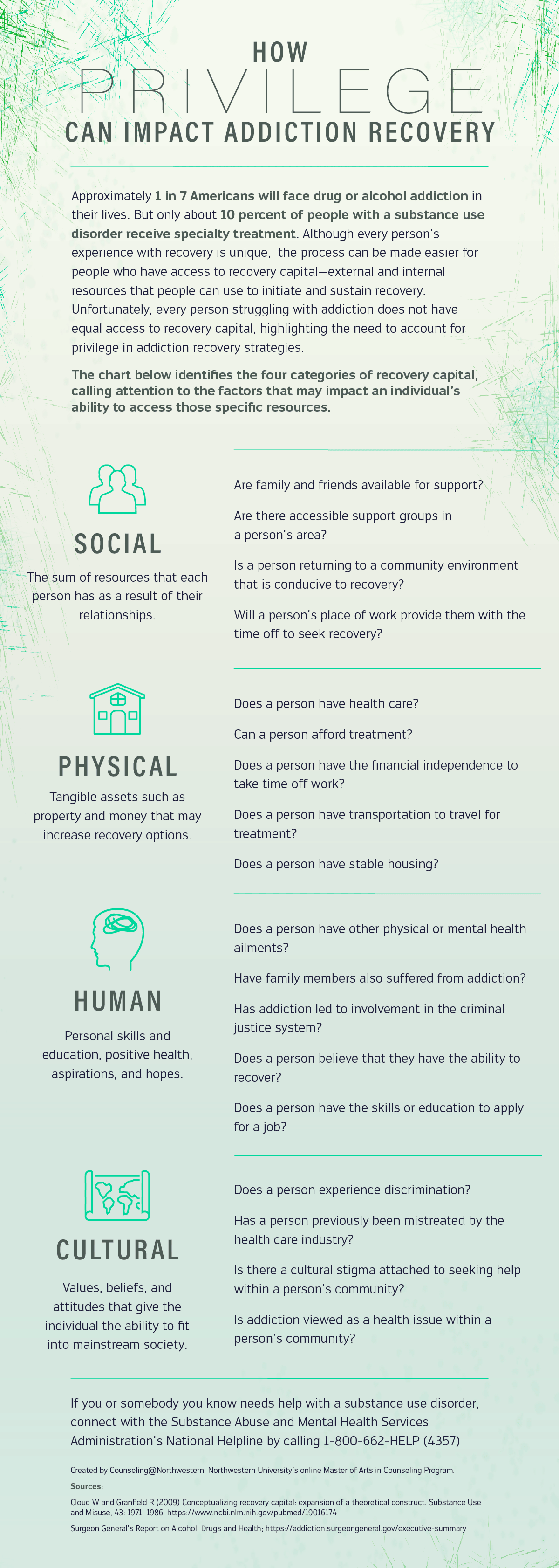 HOW
PRIVILEGE
CAN IMPACT ADDICTION RECOVERY

Approximately 1 in 7 Americans will face drug or alcohol addiction in their lives. But only about 10 percent of people with a substance use disorder receive specialty treatment. Although every person's experience with recovery is unique, the process can be made easier for people who have access to recovery capital—external and internal resources that people can use to initiate and sustain recovery. Unfortunately, every person struggling with addiction does not have equal access to recovery capital, highlighting the need to account for privilege in addiction recovery strategies.

The chart below identifies the four categories of recovery capital, calling attention to the factors that may impact an individual's ability to access those specific resources.

SOCIAL

The sum of resources that each person has as a result of their relationships.

Are family and friends available for support?

Are there accessible support groups in a person's area?

Is a person returning to a community environment that is conducive to recovery?

Will a person's place of work provide them with the time off to seek recovery?

PHYSICAL

Tangible assets such as property and money that may increase recovery options.

Does a person have health care?

Can a person afford treatment?

Does a person have the financial independence to take time off work?

Does a person have transportation to travel for treatment?

Does a person have stable housing?

HUMAN

Personal skills and education, positive health, aspirations, and hopes.

Does a person have other physical or mental health ailments?

Have family members also suffered from addiction?

Has addiction led to involvement in the criminal justice system?

Does a person believe that they have the ability to recover?

Does a person have the skills or education to apply for a job?

CULTURAL

Values, beliefs, and attitudes that give the individual the ability to fit into mainstream society.

Does a person experience discrimination?

Has a person previously been mistreated by the health care industry?

Is there a cultural stigma attached to seeking help within a person's community?

Is addiction viewed as a health issue within a person's community?

If you or somebody you know needs help with a substance use disorder, connect with the Substance Abuse and Mental Health Services Administration's National Helpline by calling 1-800-662-HELP (4357)

Created by Counseling@Northwestern, Northwestern University's online Master of Arts in Counseling Program.

Sources:

Cloud W and Granfield R (2009) Conceptualizing recovery capital: expansion of a theoretical construct. Substance Use and Misuse, 43: 1971–1986; https://www.ncbi.nlm.nih.gov/pubmed/19016174

Surgeon General's Report on Alcohol, Drugs and Health; https://addiction.surgeongeneral.gov/executive-summary